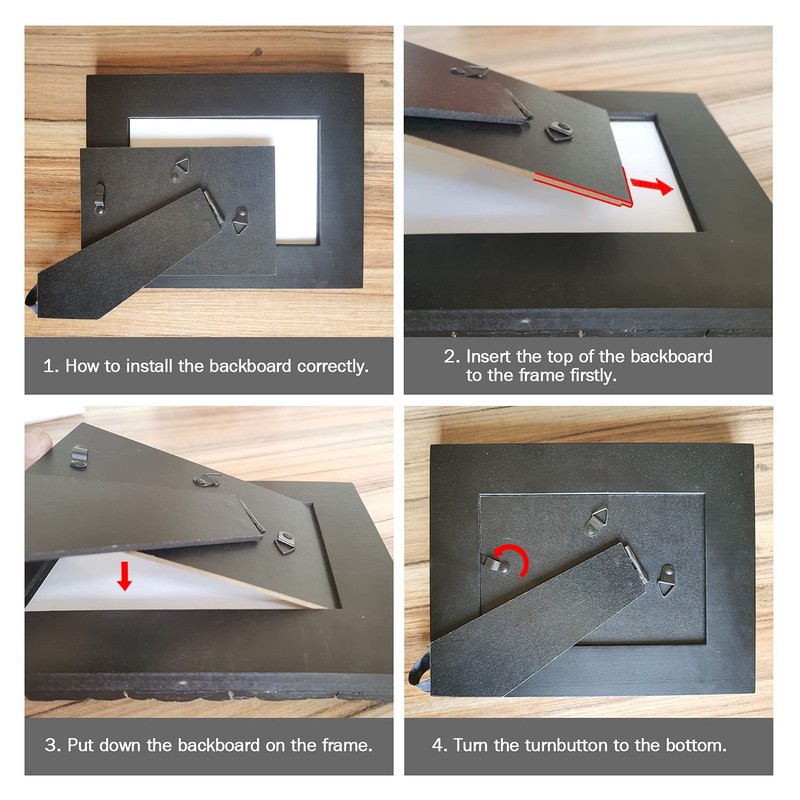 1. How to install the backboard correctly.

2. Insert the top of the backboard to the frame firstly.

3. Put down the backboard on the frame.

4. Turn the turnbutton to the bottom.