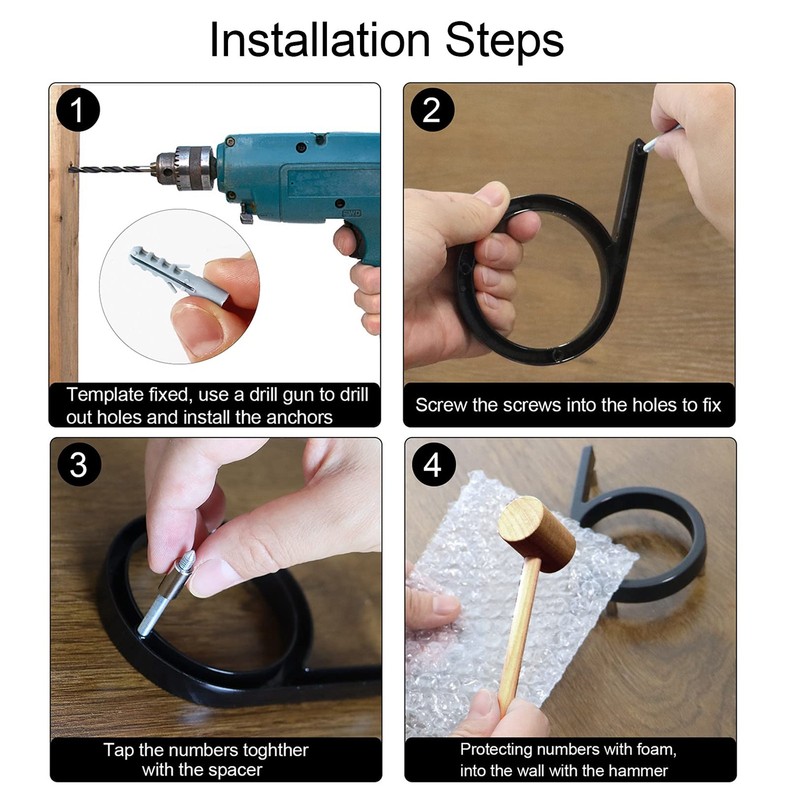 Installation Steps

1

Template fixed, use a drill gun to drill out holes and install the anchors

2

Screw the screws into the holes to fix

3

Tap the numbers toghther with the spacer

4

Protecting numbers with foam, into the wall with the hammer