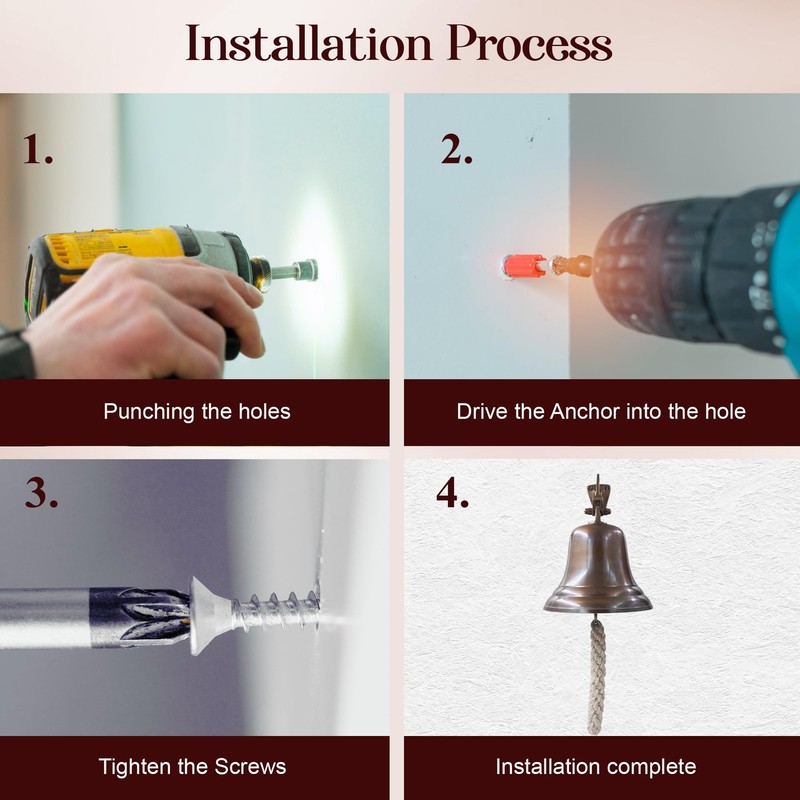 Installation Process

1.

Punching the holes

2.

Drive the Anchor into the hole

3.

Tighten the Screws

4.

Installation complete