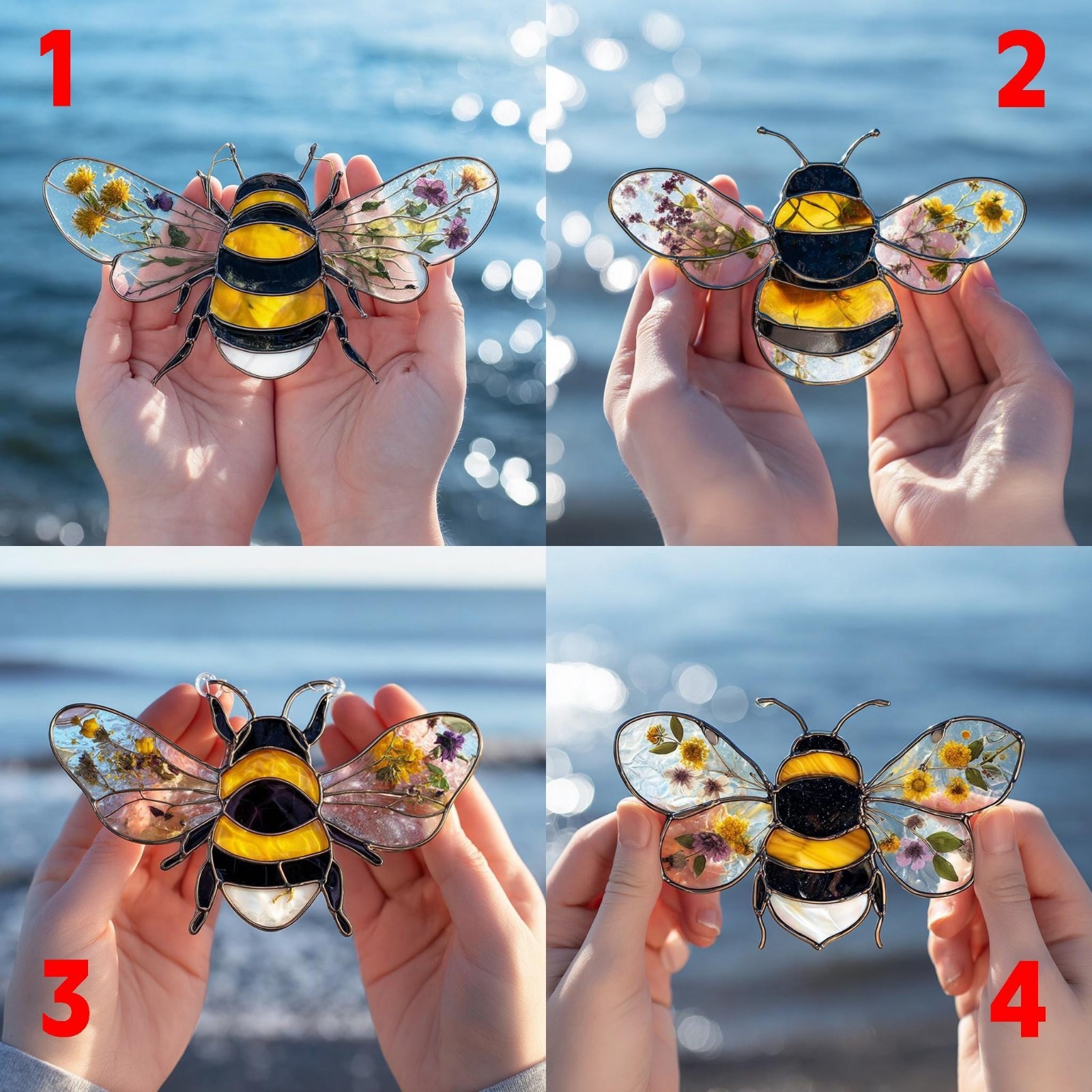 1

2

3

4